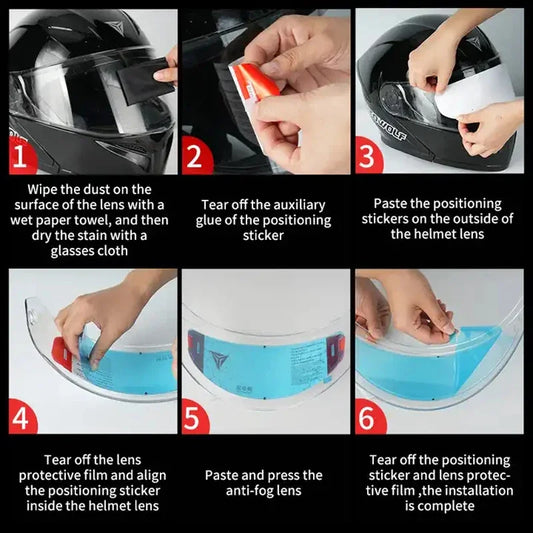 1

Wipe the dust on the surface of the lens with a wet paper towel, and then dry the stain with a glasses cloth

2

Tear off the auxiliary glue of the positioning sticker

3

Paste the positioning stickers on the outside of the helmet lens

4

Tear off the lens protective film and align the positioning sticker inside the helmet lens

5

Paste and press the anti-fog lens

6

Tear off the positioning sticker and lens protective film ,the installation is complete