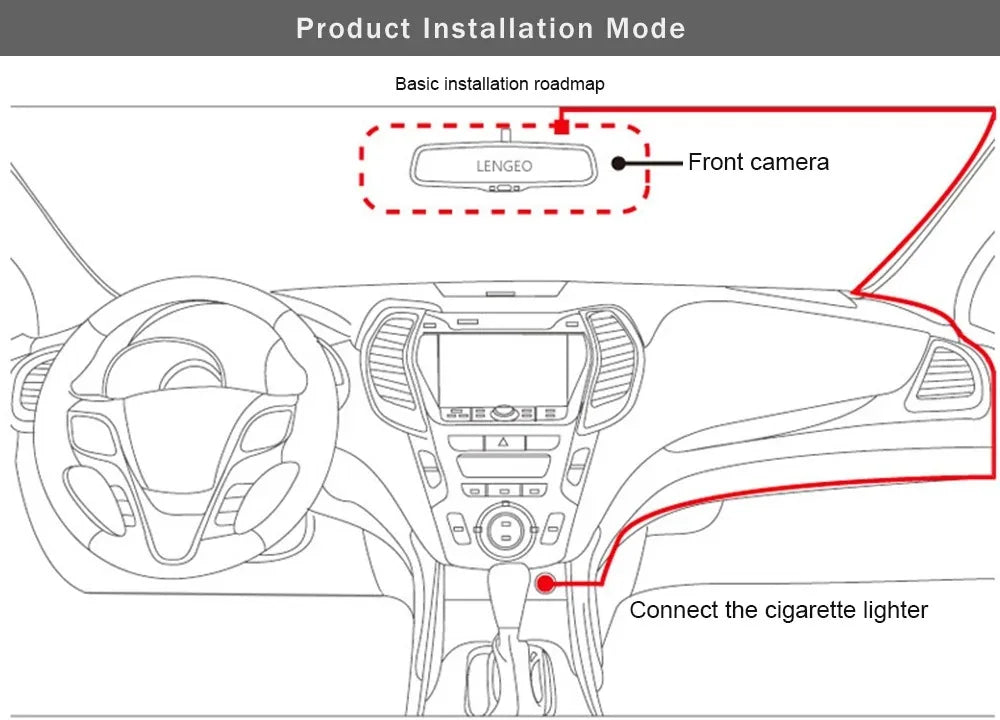 Product Installation Mode

Basic installation roadmap

LENGEO

Front camera

Connect the cigarette lighter