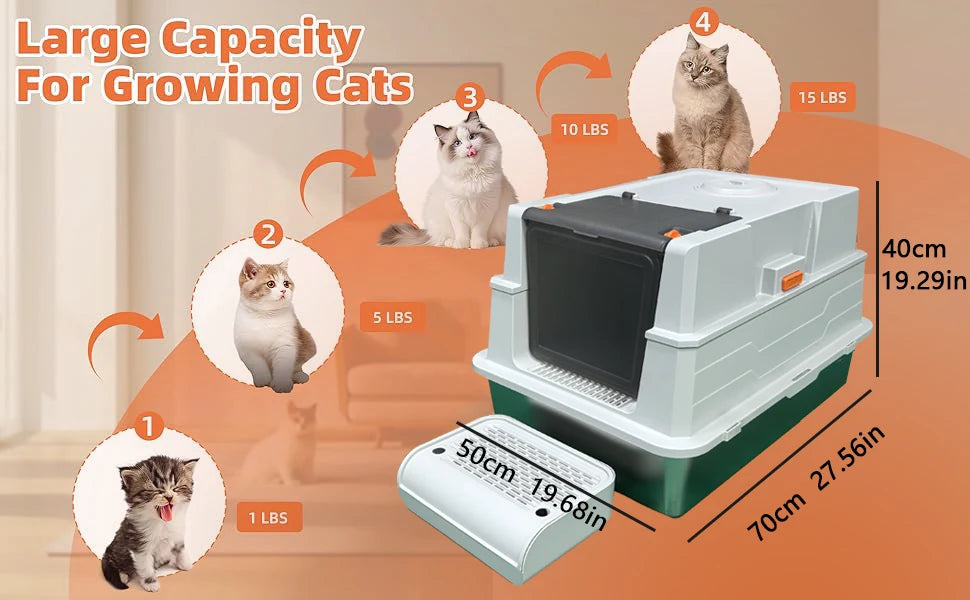 Large Capacity
For Growing Cats

1
1 LBS

2
5 LBS

3
10 LBS

4
15 LBS

40cm
19.29in

50cm 19.68in

70cm 27.56in