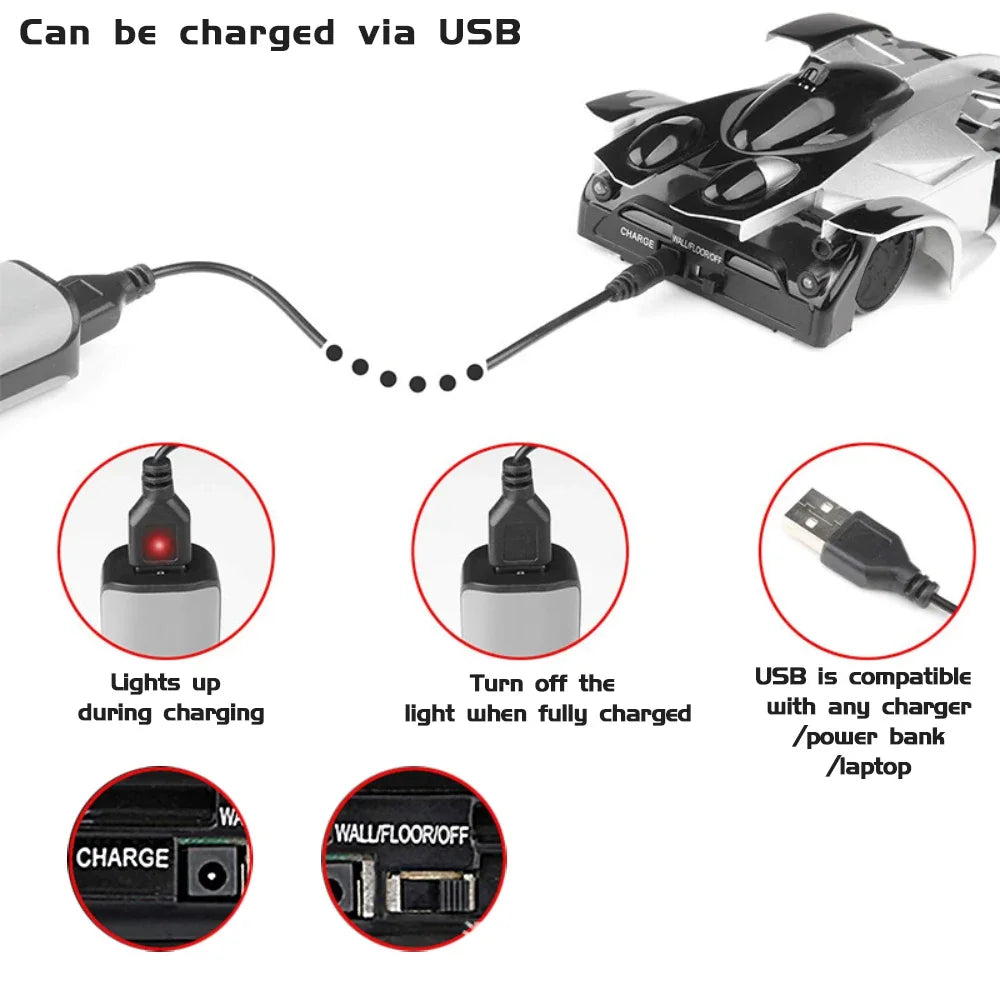 Can be charged via USB

CHARGE WALL/FLOOR/OFF

Lights up during charging

Turn off the light when fully charged

USB is compatible with any charger /power bank /laptop

CHARGE WA

WALL/FLOOR/OFF