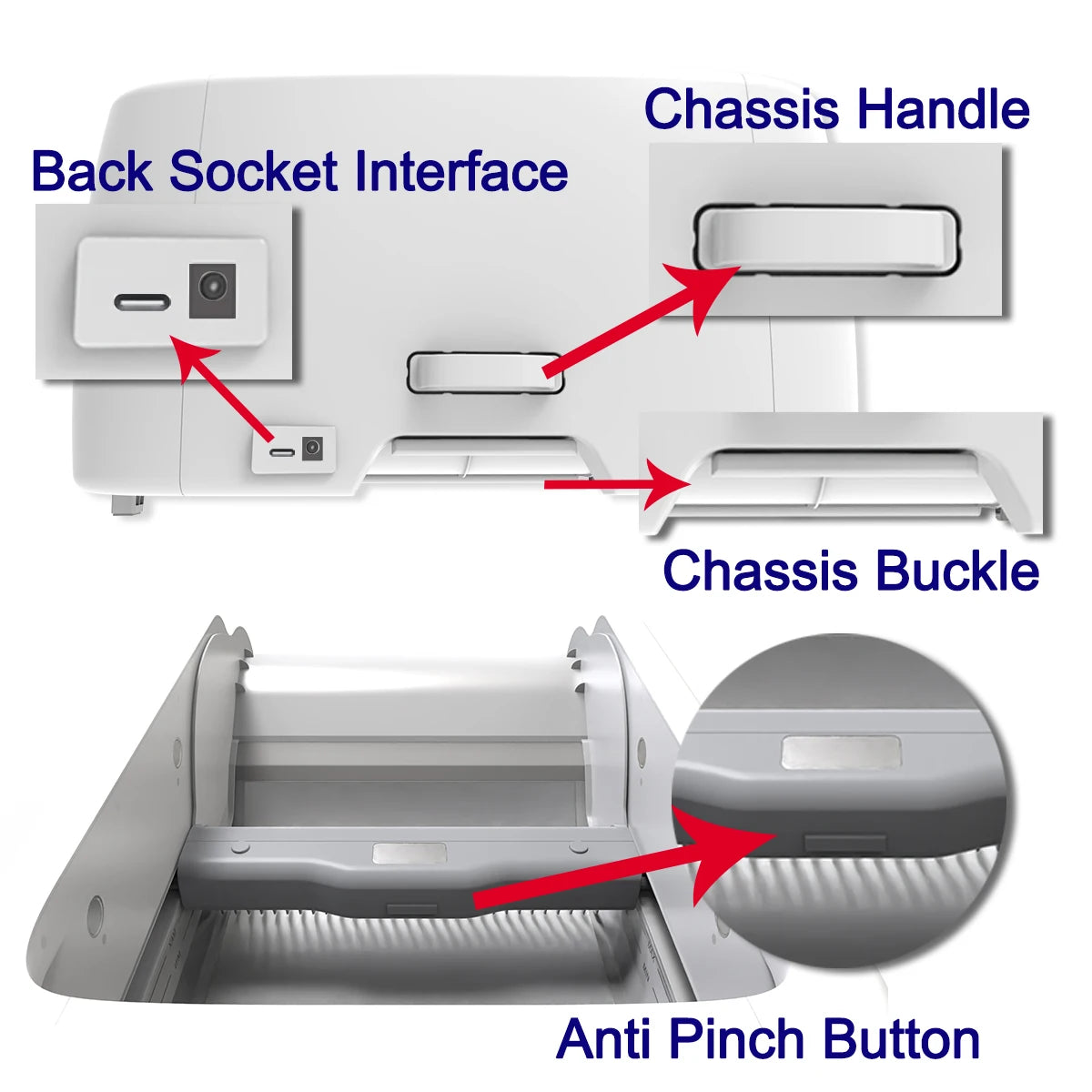 Back Socket Interface

Chassis Handle

Chassis Buckle

Anti Pinch Button