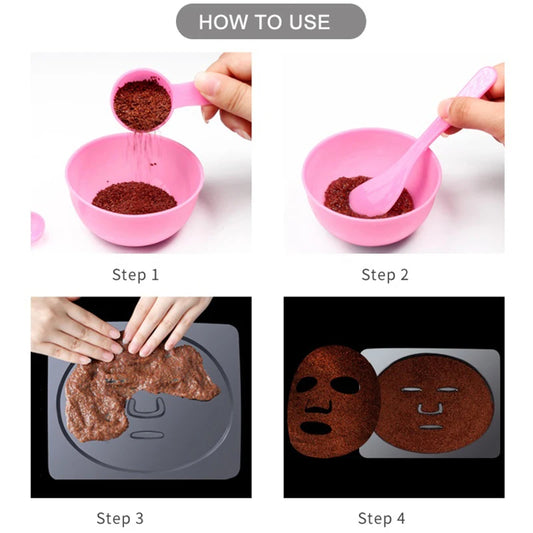 HOW TO USE

Step 1

Step 2

Step 3

Step 4