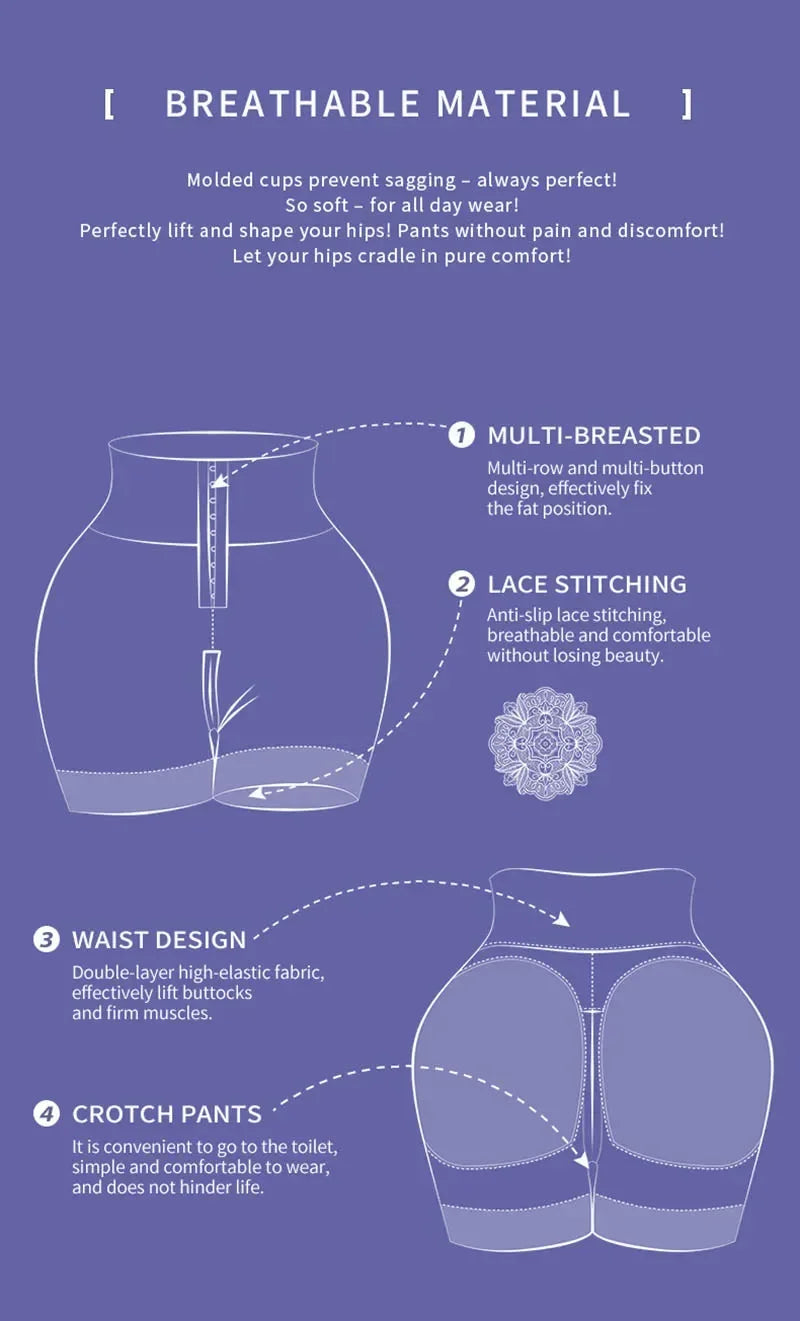 [ BREATHABLE MATERIAL ]

Molded cups prevent sagging – always perfect!
So soft – for all day wear!
Perfectly lift and shape your hips! Pants without pain and discomfort!
Let your hips cradle in pure comfort!

1 MULTI-BREASTED
Multi-row and multi-button design, effectively fix the fat position.

2 LACE STITCHING
Anti-slip lace stitching, breathable and comfortable without losing beauty.

3 WAIST DESIGN
Double-layer high-elastic fabric, effectively lift buttocks and firm muscles.

4 CROTCH PANTS
It is convenient to go to the toilet, simple and comfortable to wear, and does not hinder life.